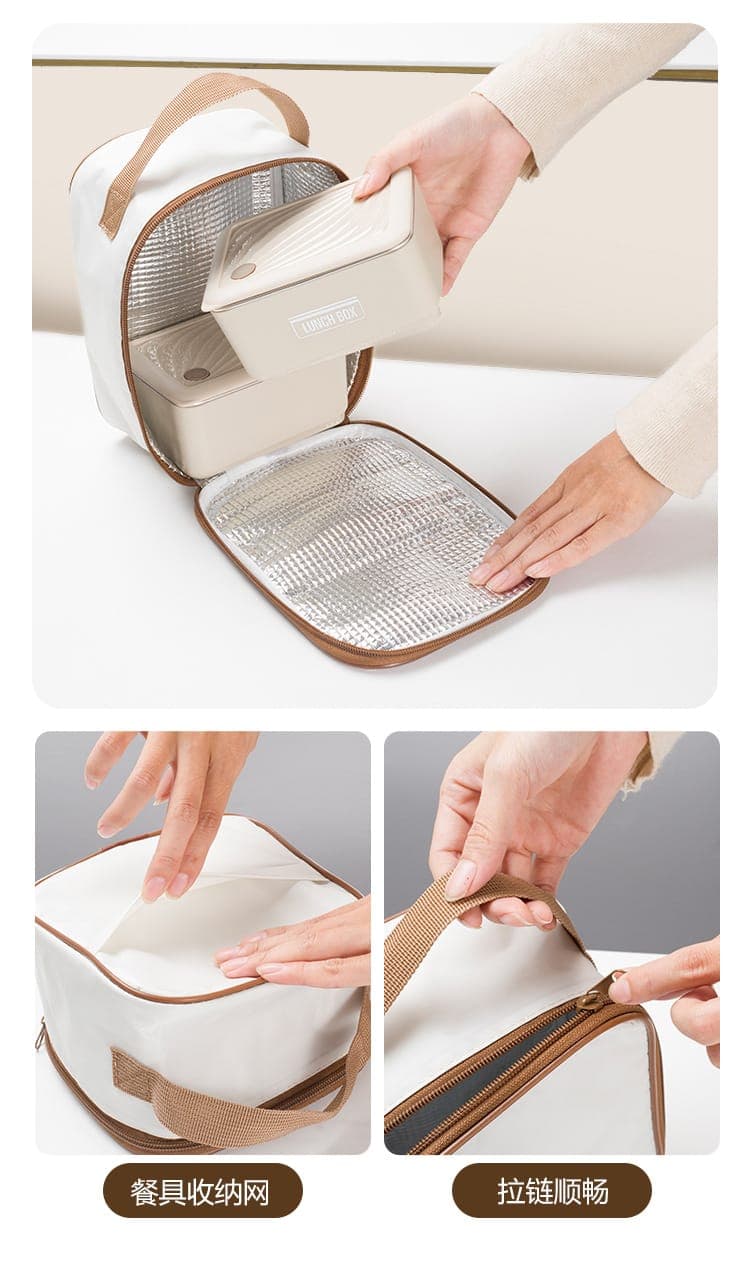 LUNCH BOX

餐具收纳网

拉链顺畅